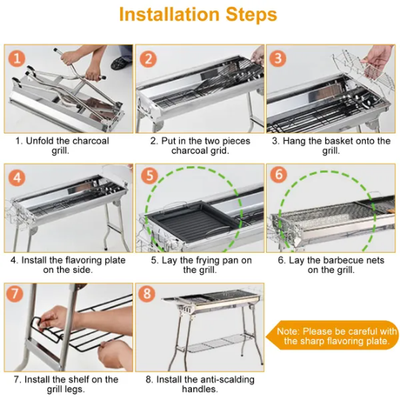 Installation Steps

1

1. Unfold the charcoal grill.

2

2. Put in the two pieces charcoal grid.

3

3. Hang the basket onto the grill.

4

4. Install the flavoring plate on the side.

5

5. Lay the frying pan on the grill.

6

6. Lay the barbecue nets on the grill.

7

7. Install the shelf on the grill legs.

8

8. Install the anti-scalding handles.

Note: Please be careful with the sharp flavoring plate.